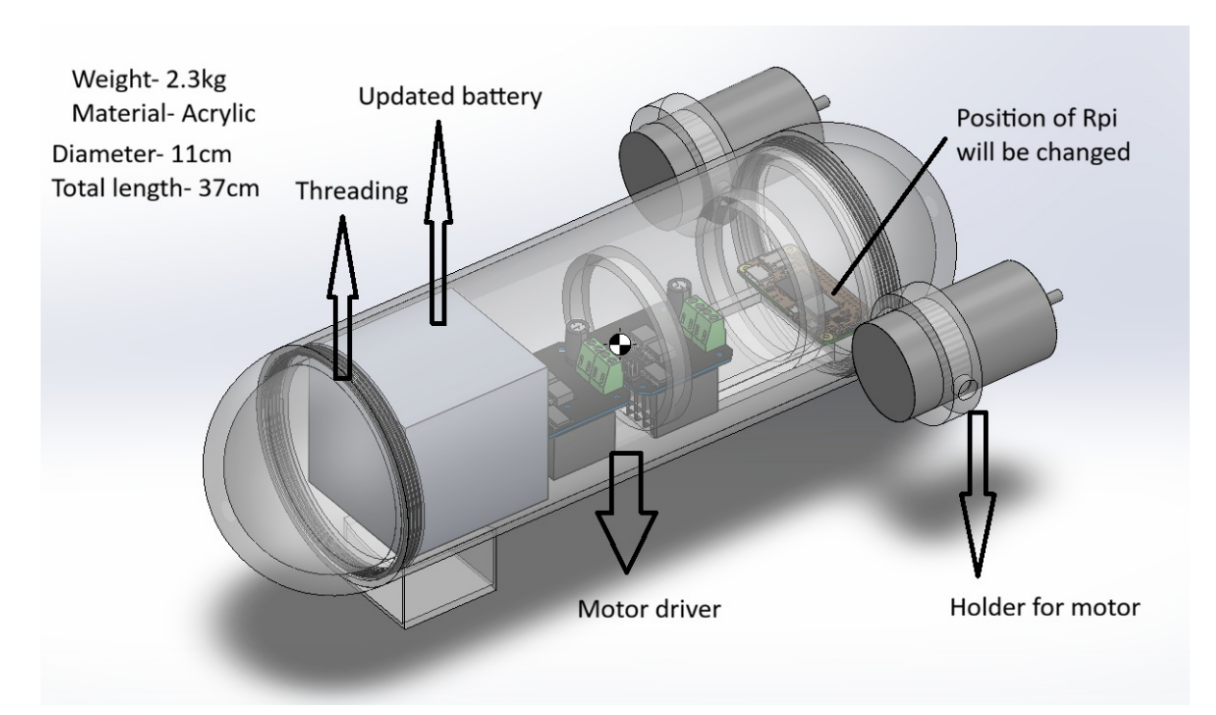 Weight- 2.3kg
Material- Acrylic
Diameter- 11cm
Total length- 37cm

Updated battery

Threading

Position of Rpi will be changed

Motor driver

Holder for motor