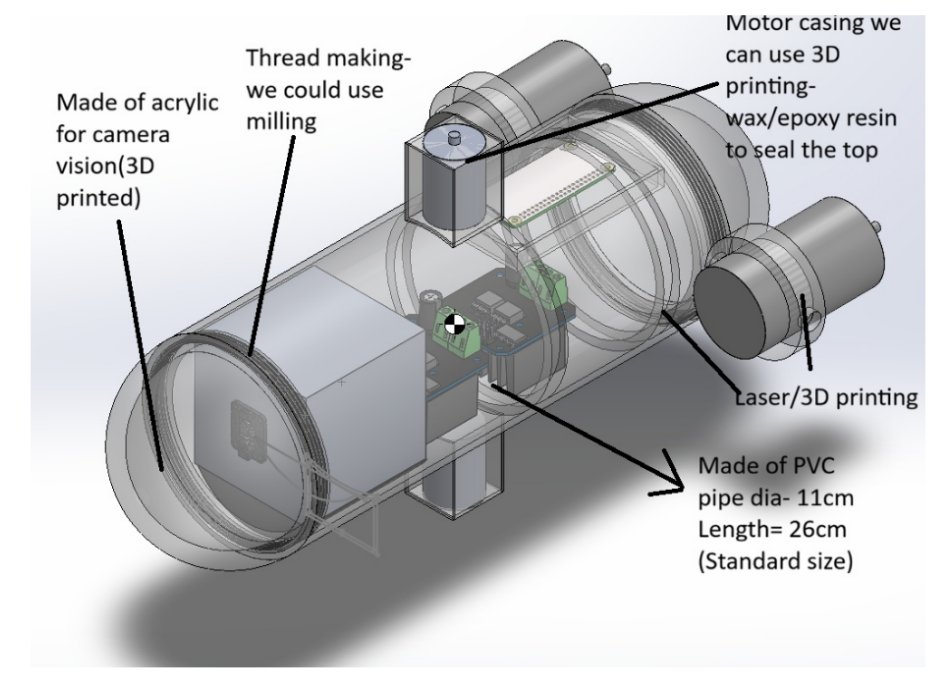 Made of acrylic for camera vision(3D printed)

Thread making- we could use milling

Motor casing we can use 3D printing- wax/epoxy resin to seal the top

Laser/3D printing

Made of PVC pipe dia- 11cm Length= 26cm (Standard size)