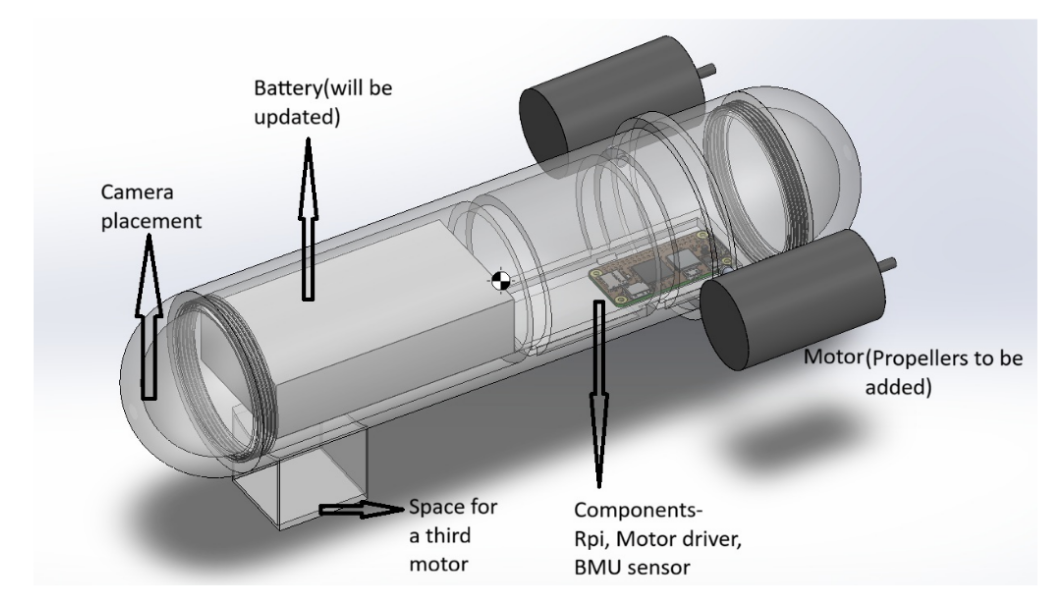 Battery(will be updated)

Camera placement

Motor(Propellers to be added)

Space for a third motor

Components- Rpi, Motor driver, BMU sensor